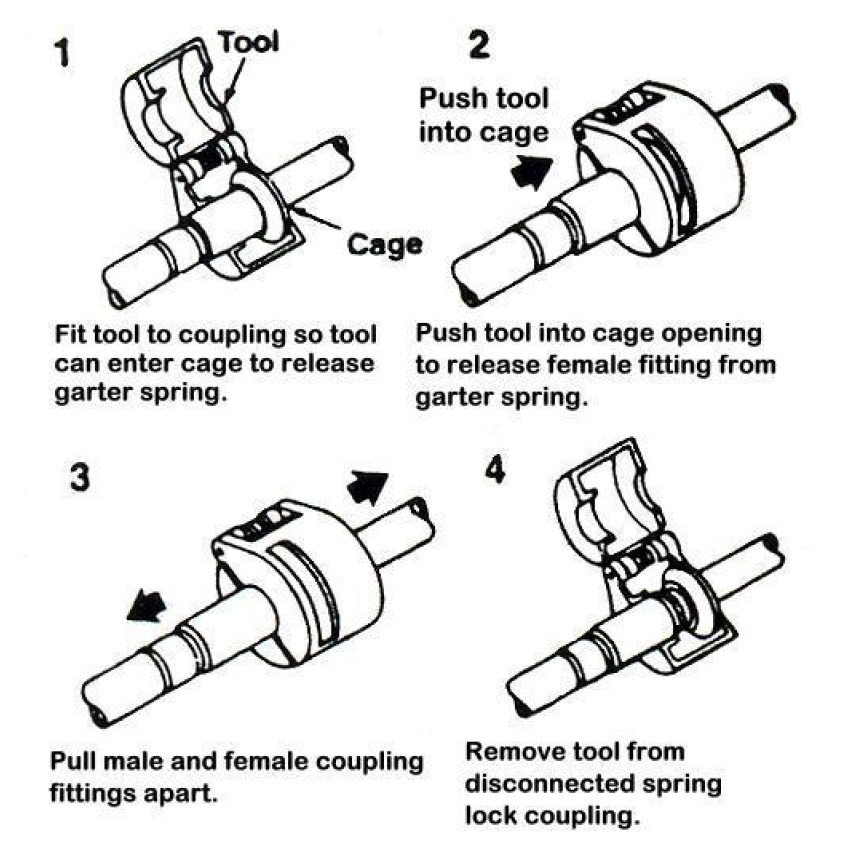 1

Tool

Cage

Fit tool to coupling so tool can enter cage to release garter spring.

2

Push tool into cage

Push tool into cage opening to release female fitting from garter spring.

3

Pull male and female coupling fittings apart.

4

Remove tool from disconnected spring lock coupling.