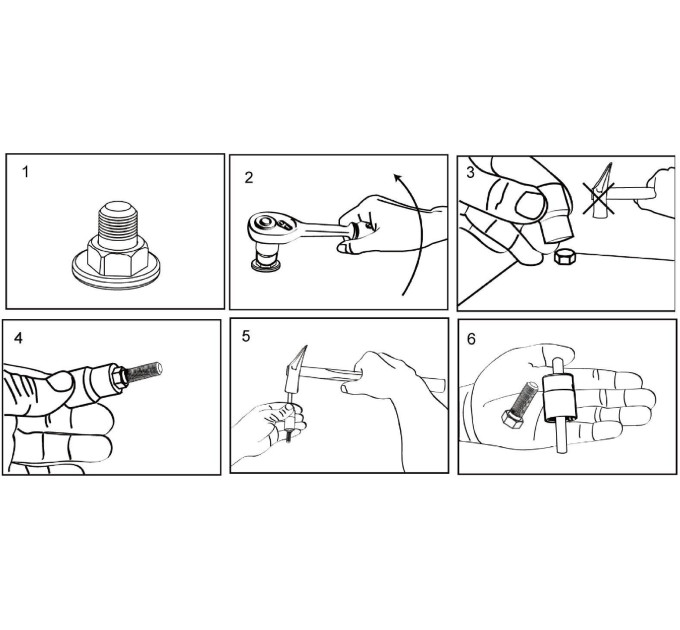 1

2

3

4

5

6