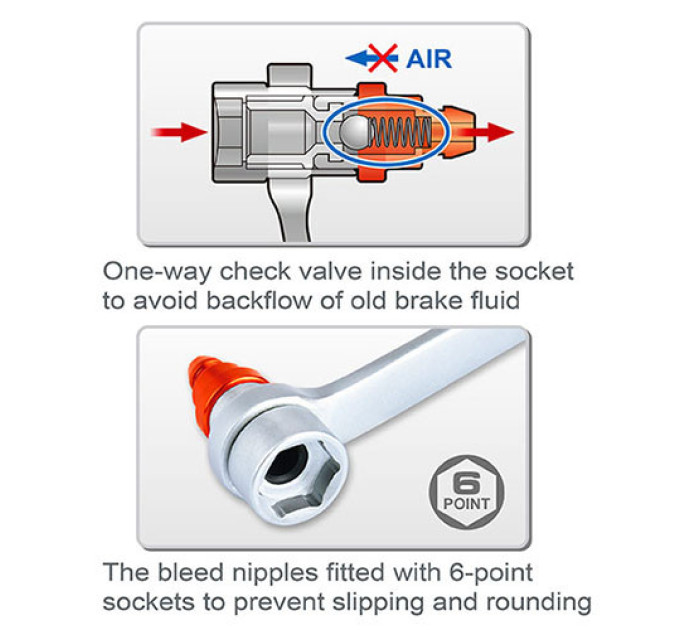 AIR

One-way check valve inside the socket to avoid backflow of old brake fluid

6
POINT

The bleed nipples fitted with 6-point sockets to prevent slipping and rounding