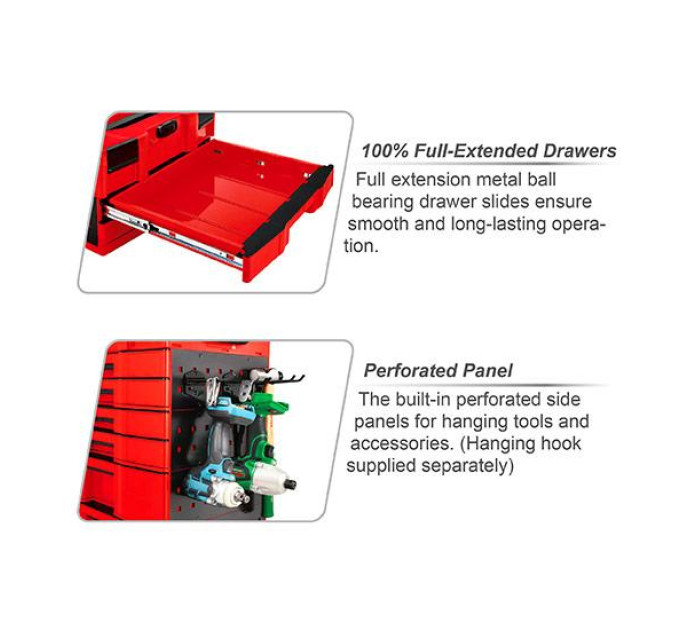 100% Full-Extended Drawers

Full extension metal ball bearing drawer slides ensure smooth and long-lasting operation.

Perforated Panel

The built-in perforated side panels for hanging tools and accessories. (Hanging hook supplied separately)